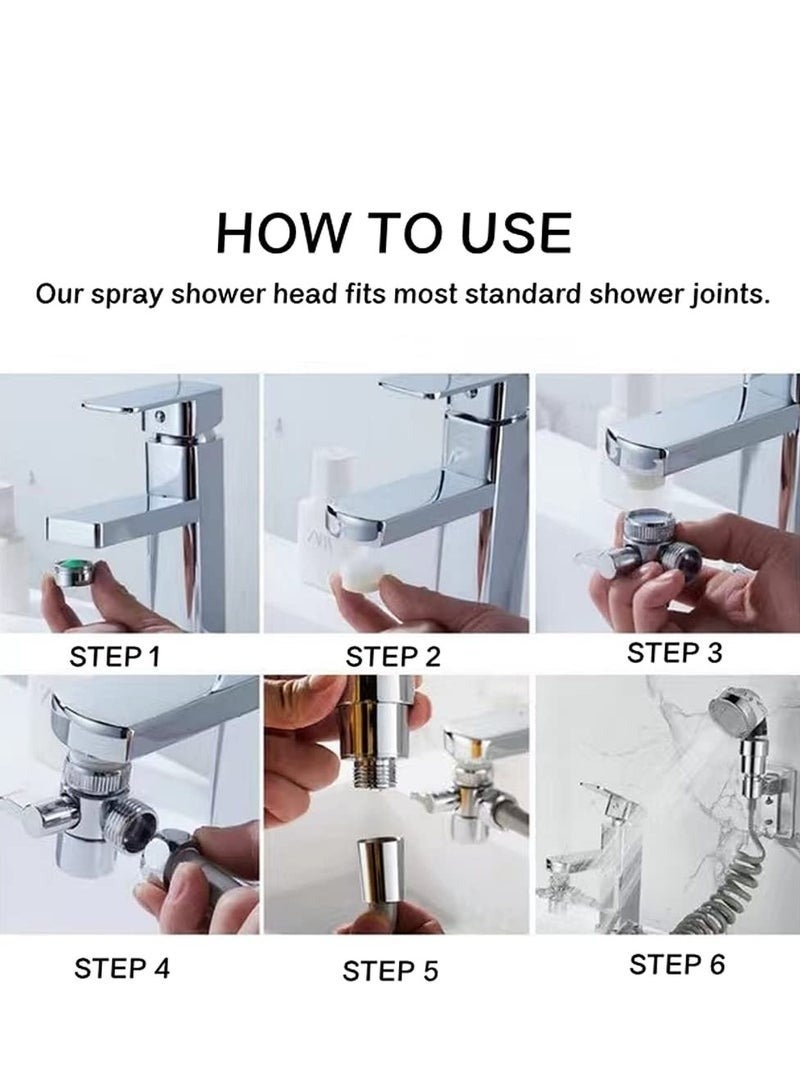 HOW TO USE

Our spray shower head fits most standard shower joints.

STEP 1

STEP 2

STEP 3

STEP 4

STEP 5

STEP 6